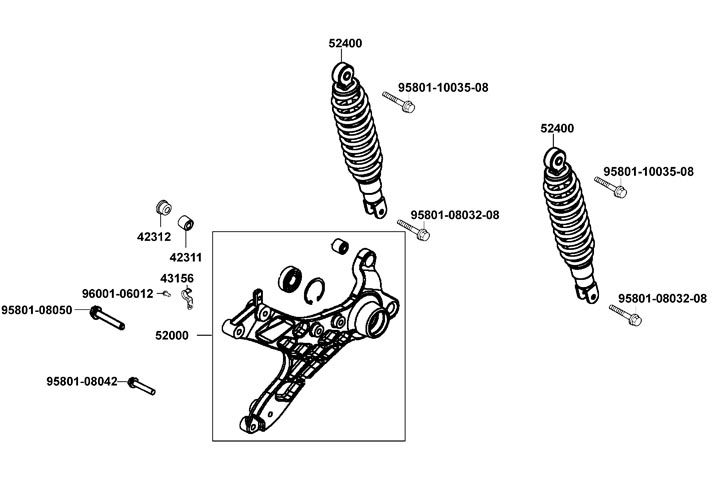 52400
95801-10035-08
52400
95801-10035-08
95801-08032-08
42312
42311
43156
96001-06012
95801-08050
52000
95801-08032-08
95801-08042